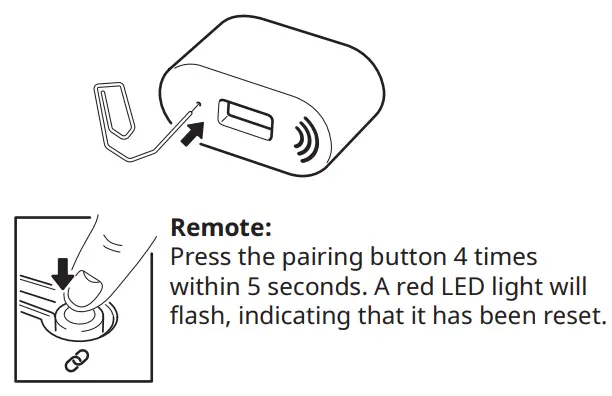 Remote:
Press the pairing button 4 times within 5 seconds. A red LED light will flash, indicating that it has been reset.