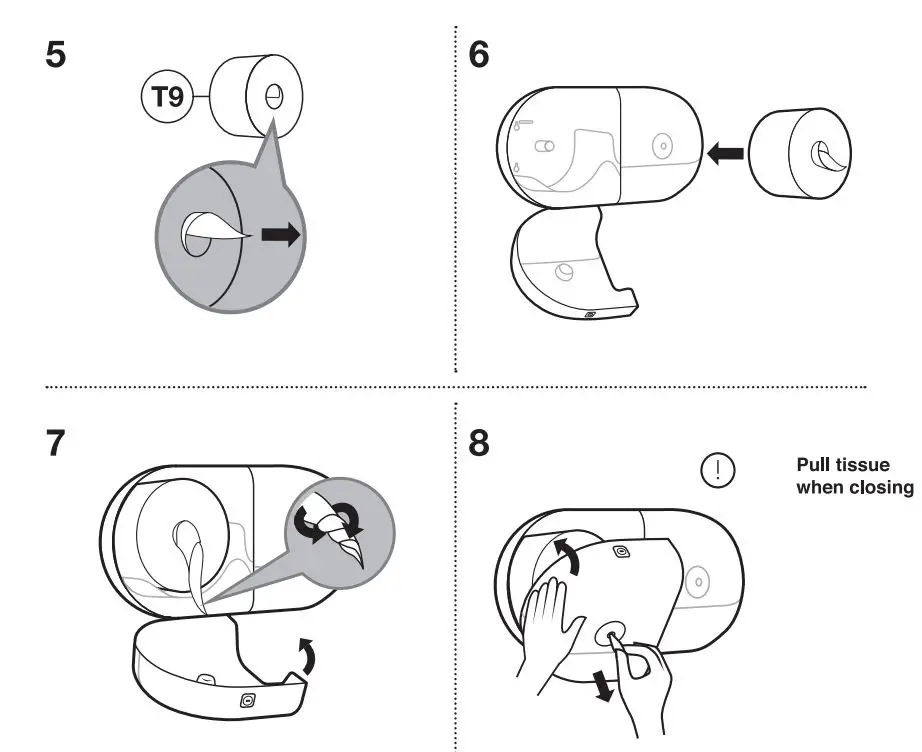 5

T9

6

7

8

!

Pull tissue when closing