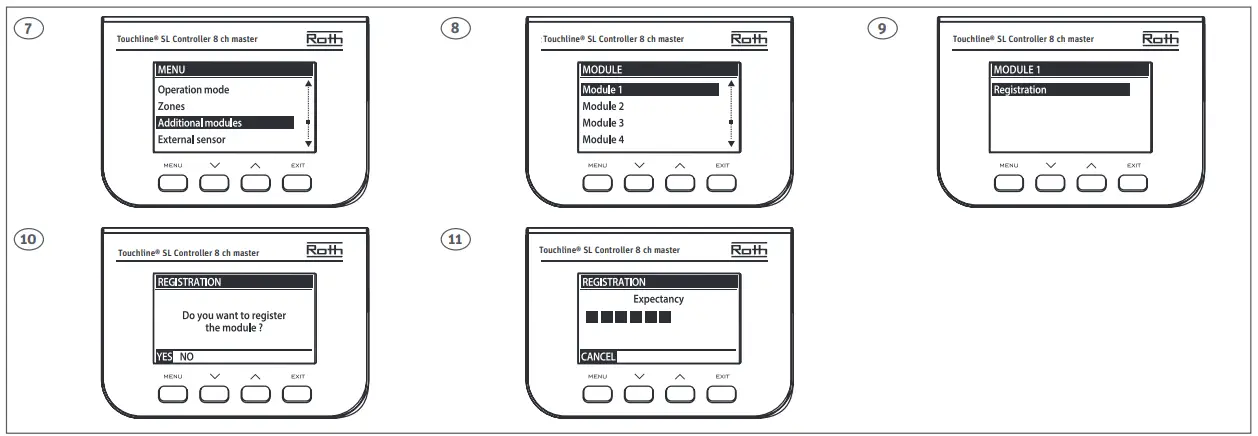 7

Touchline® SL Controller 8 ch master

Roth

MENU
Operation mode
Zones
Additional modules
External sensor

MENU
EXIT

8

Touchline® SL Controller 8 ch master

Roth

MODULE
Module 1
Module 2
Module 3
Module 4

MENU
EXIT

9

Touchline® SL Controller 8 ch master

Roth

MODULE 1
Registration

MENU
EXIT

10

Touchline® SL Controller 8 ch master

Roth

REGISTRATION
Do you want to register the module ?
YES NO

MENU
EXIT

11

Touchline® SL Controller 8 ch master

Roth

REGISTRATION
Expectancy
CANCEL

MENU
EXIT