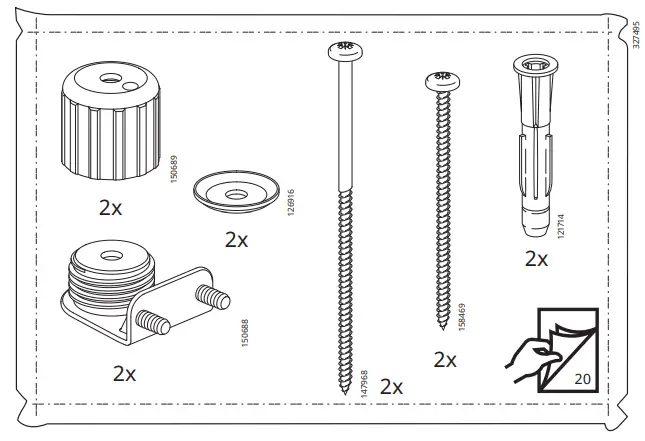 327495

150689

2x

126916

2x

150688

2x

147968

2x

158469

2x

121714

2x

20