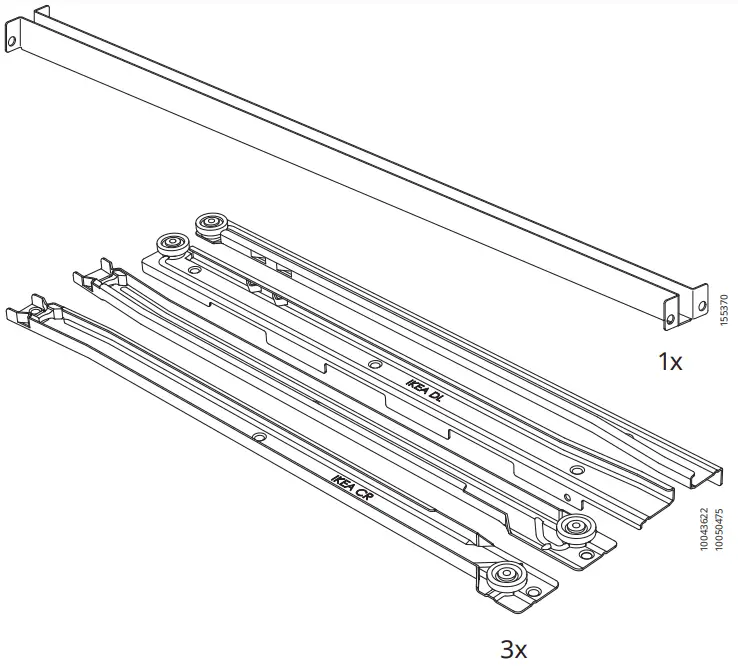 155370

1x

IKEA DL

IKEA CR

10043622
10050475

3x