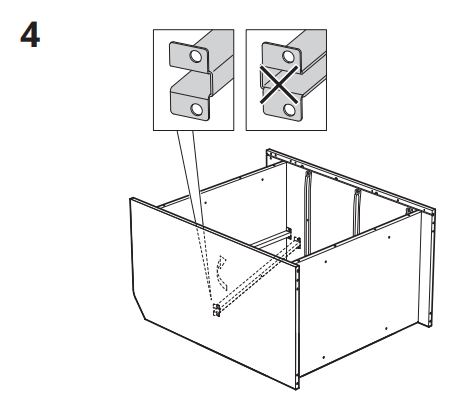 4