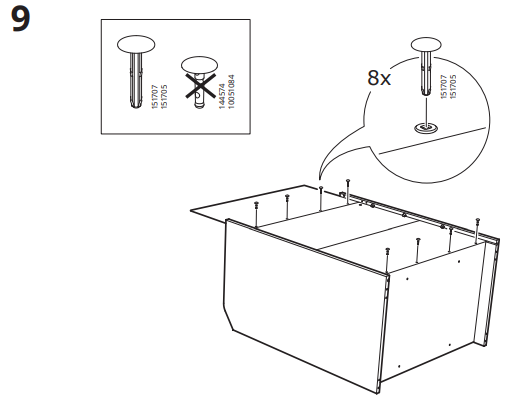 9

151707
151705

144574
10051084

8x

151707
151705