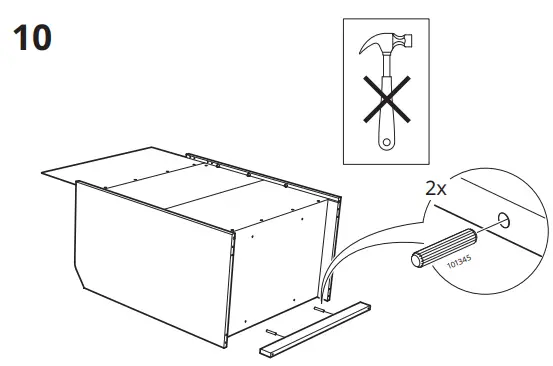 10

2x

101345