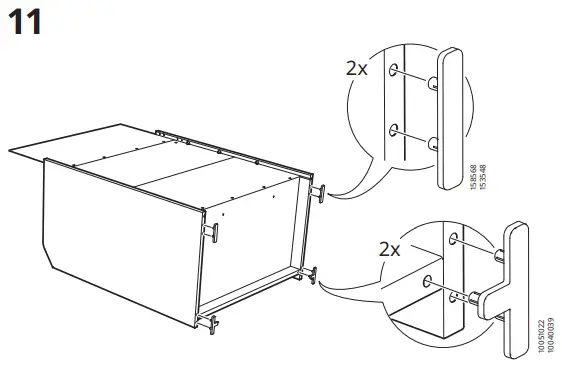 11

2x

158568
153548

2x

10051022
10040039