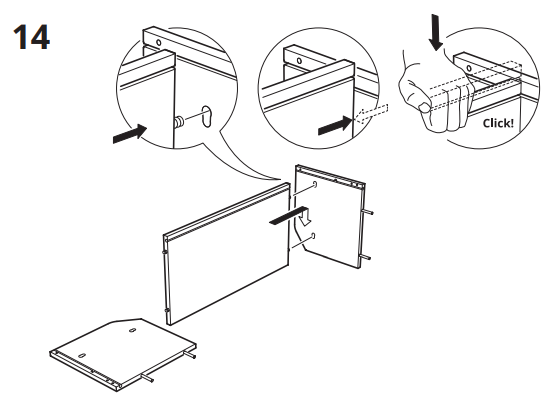 14

Click!