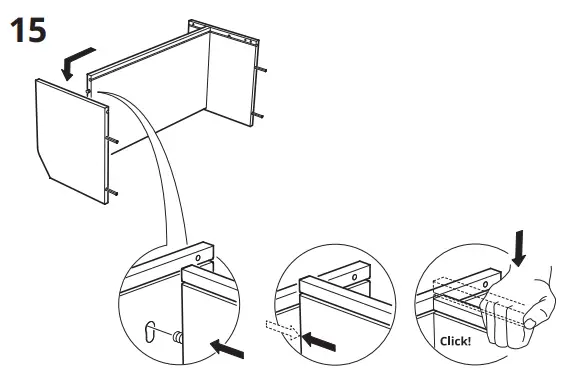 15

Click!