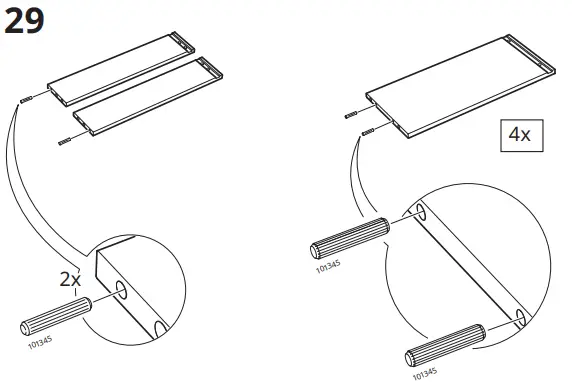 29

2x

101345

4x

101345

101345