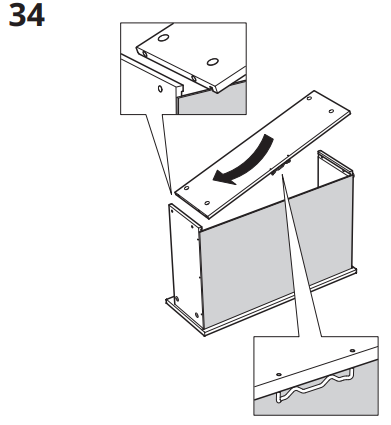 34