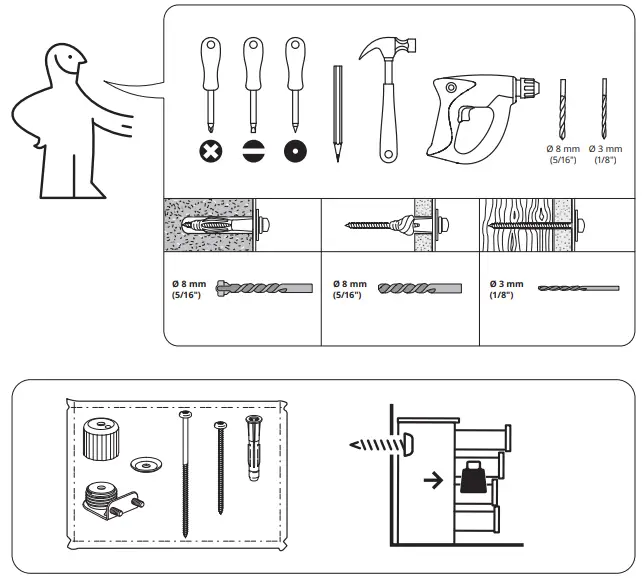 Ø 8 mm
(5/16")

Ø 3 mm
(1/8")

Ø 8 mm
(5/16")

Ø 8 mm
(5/16")

Ø 3 mm
(1/8")