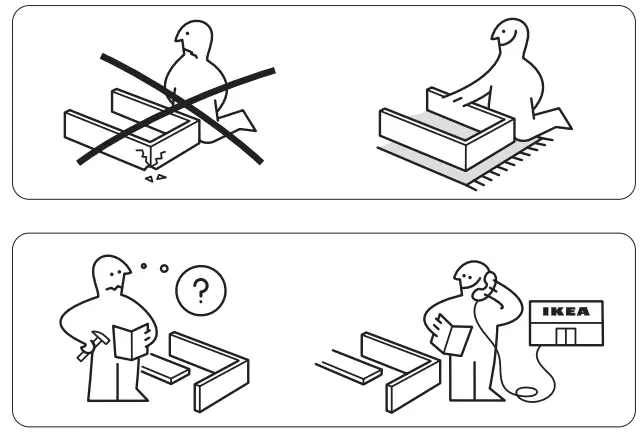 ?

IKEA