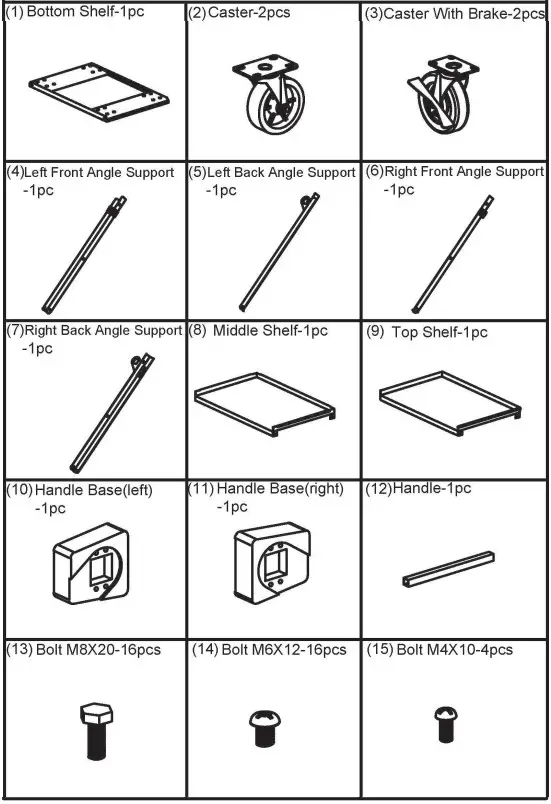 | (1) Bottom Shelf-1pc | (2) Caster-2pcs | (3) Caster With Brake-2pcs |
|---|---|---|
| (4) Left Front Angle Support -1pc | (5) Left Back Angle Support -1pc | (6) Right Front Angle Support -1pc |
| (7) Right Back Angle Support -1pc | (8) Middle Shelf-1pc | (9) Top Shelf-1pc |
| (10) Handle Base(left) -1pc | (11) Handle Base(right) -1pc | (12) Handle-1pc |
| (13) Bolt M8X20-16pcs | (14) Bolt M6X12-16pcs | (15) Bolt M4X10-4pcs |