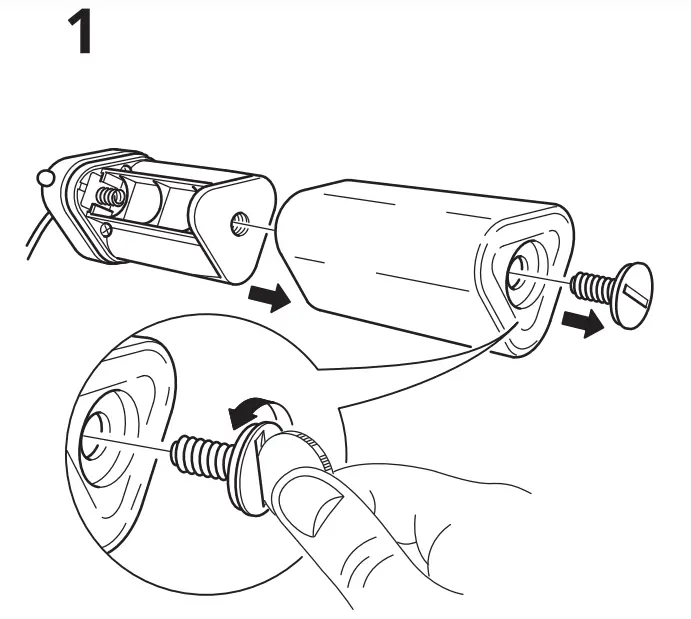 1