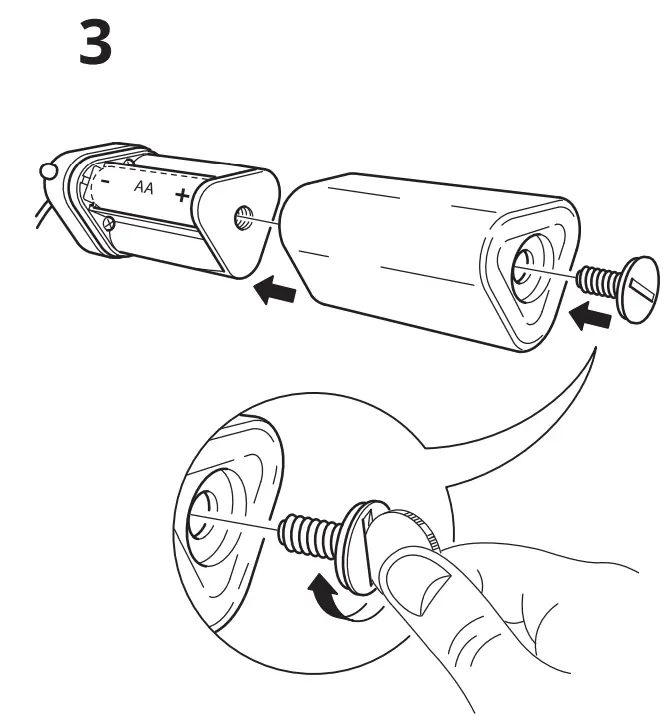 3

- AA +