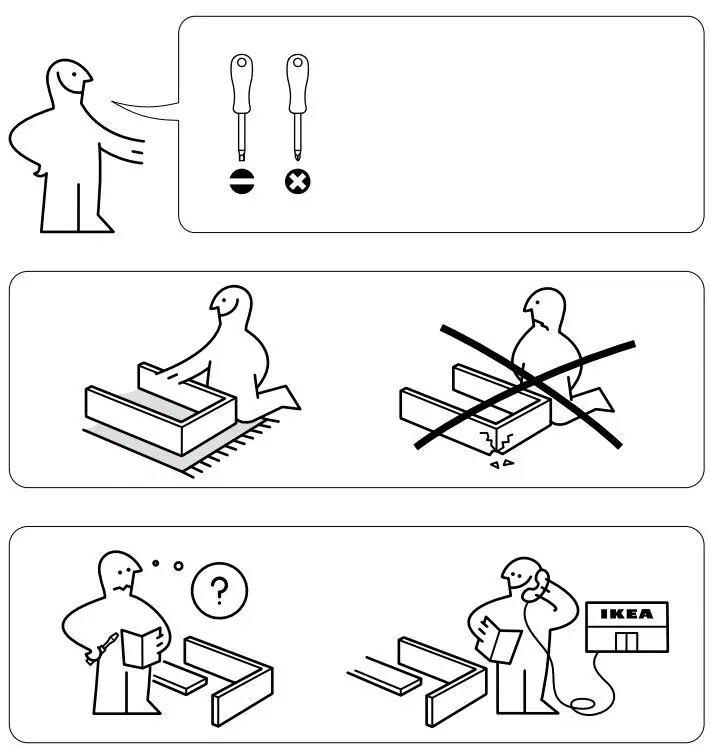 ?

IKEA