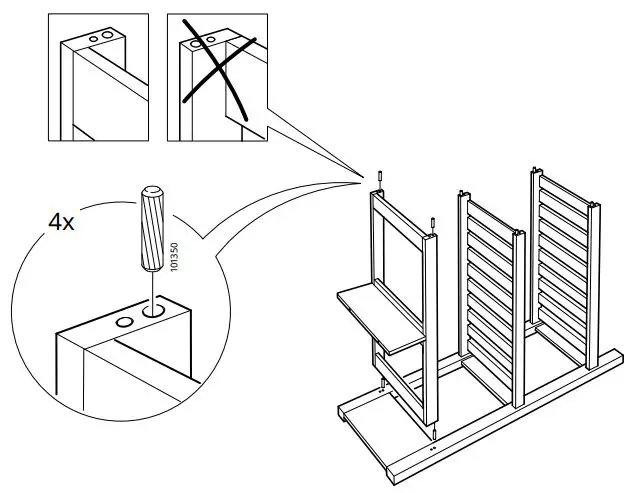 4x

101350