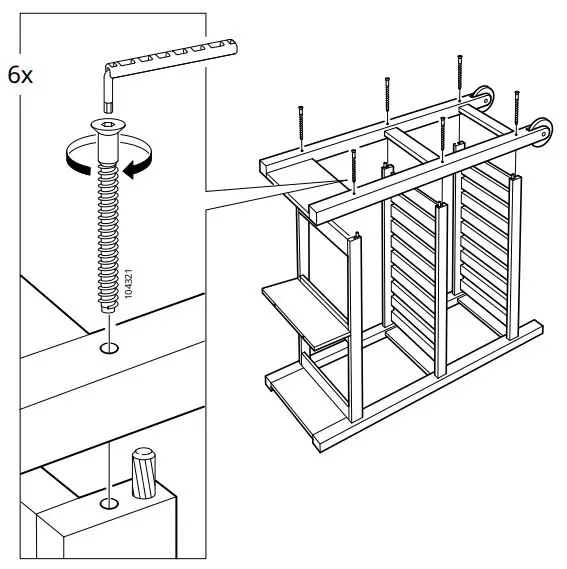 6x

104321