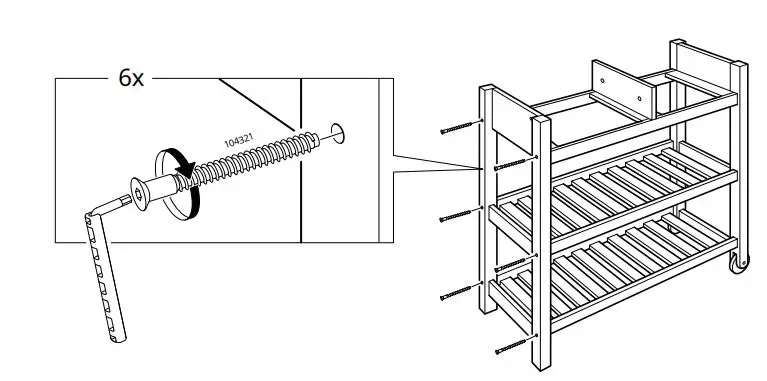 6x

104321