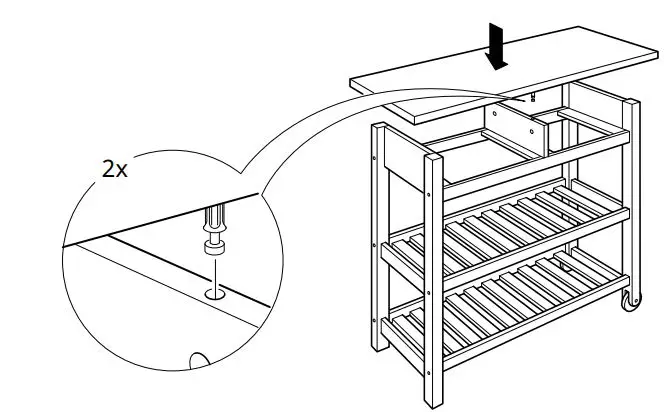 2x