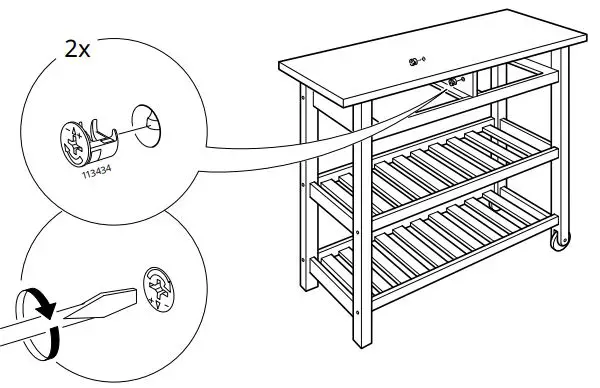 2x

113434