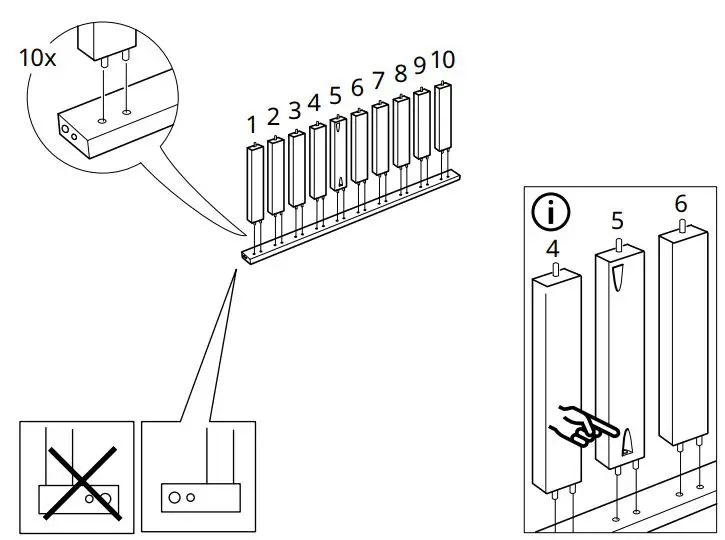 10x

1 2 3 4 5 6 7 8 9 10

i

4 5 6