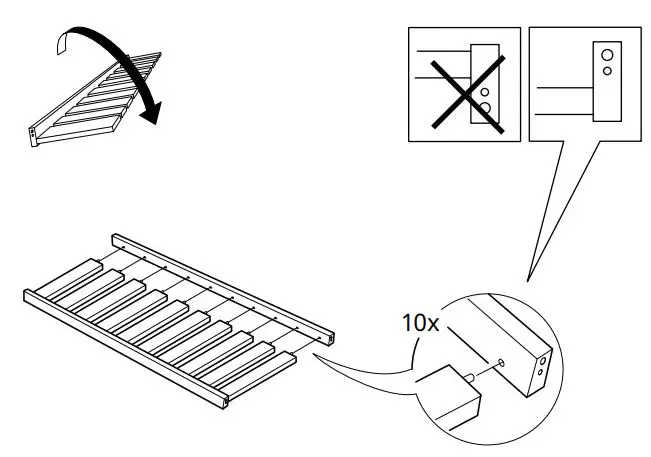 10x