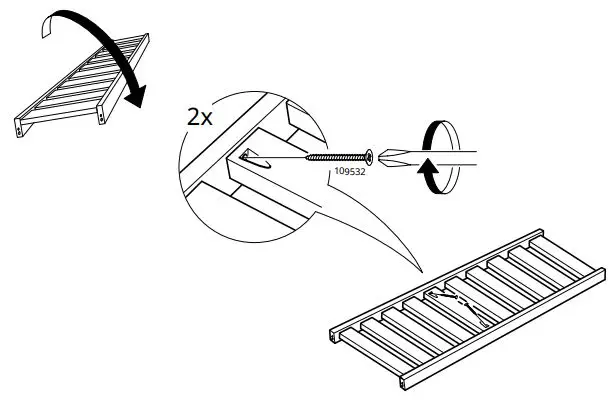 2x

109532