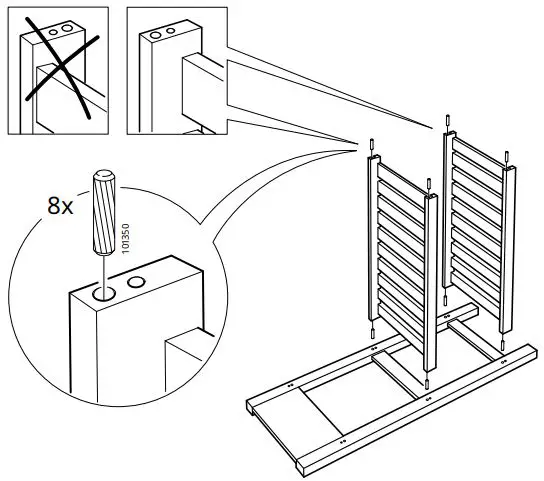 8x

101350