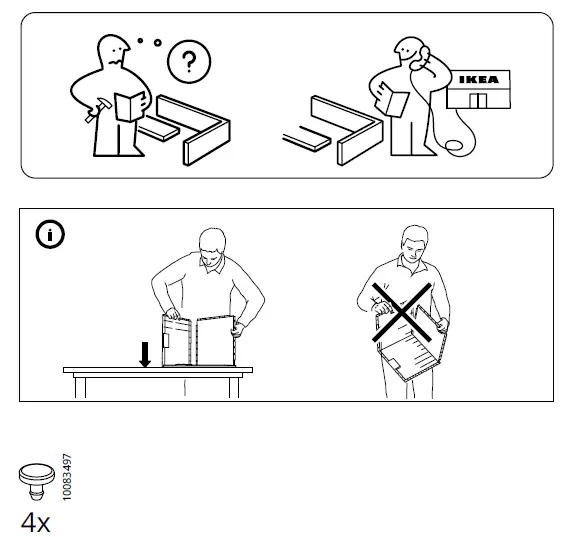 ?
IKEA
i
10083497
4x