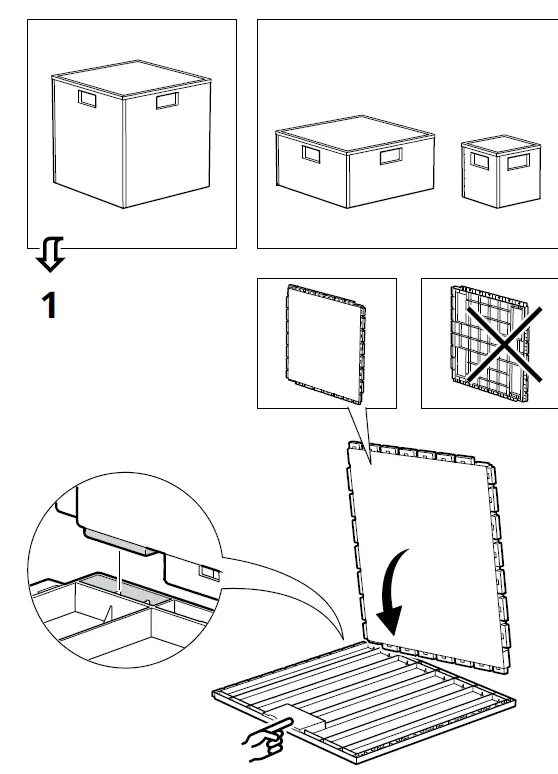 1