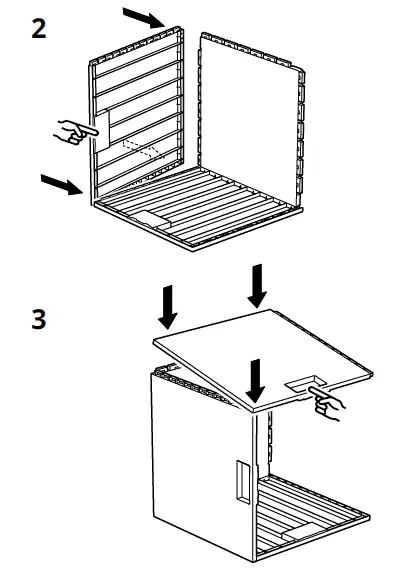 2

3