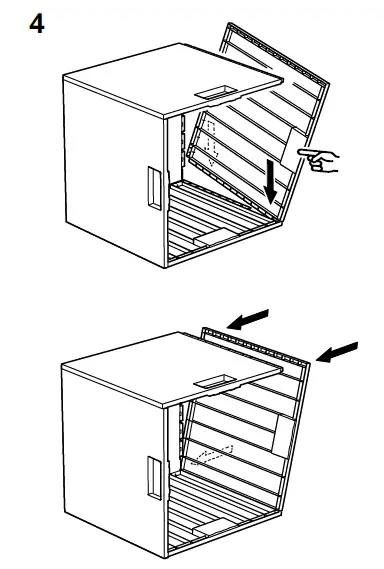 4