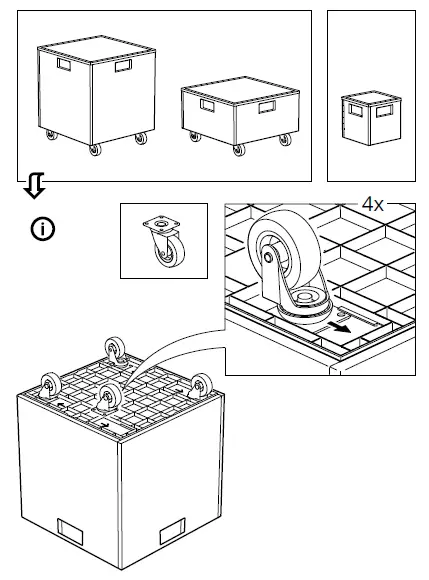 4x