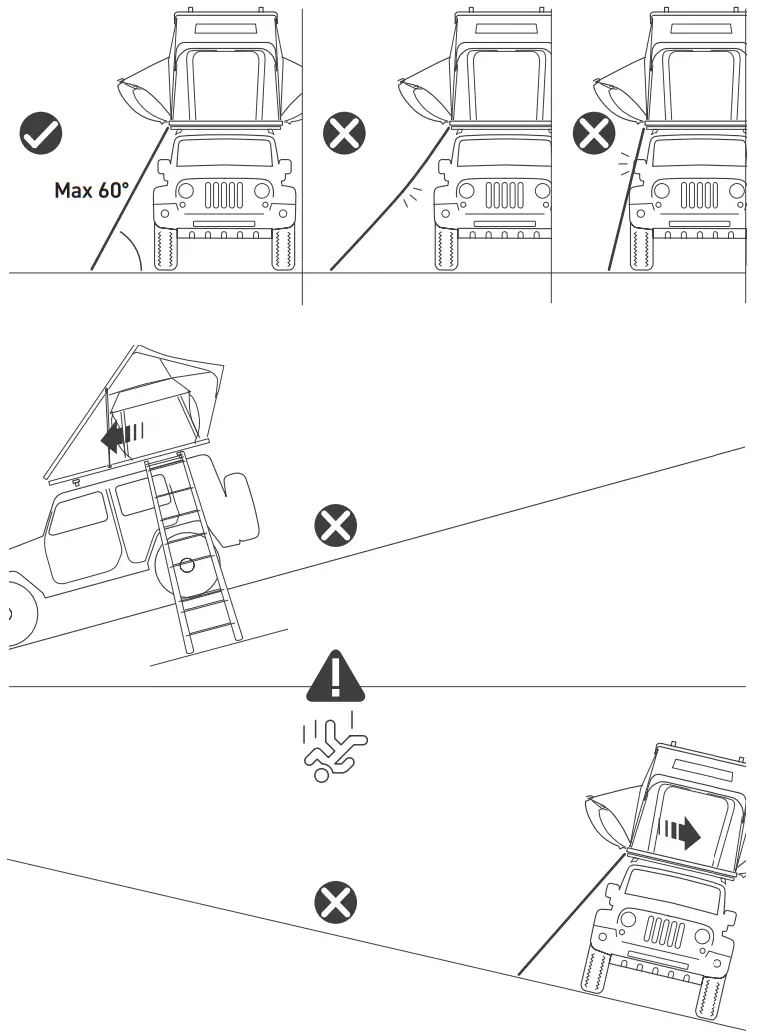 Max 60°