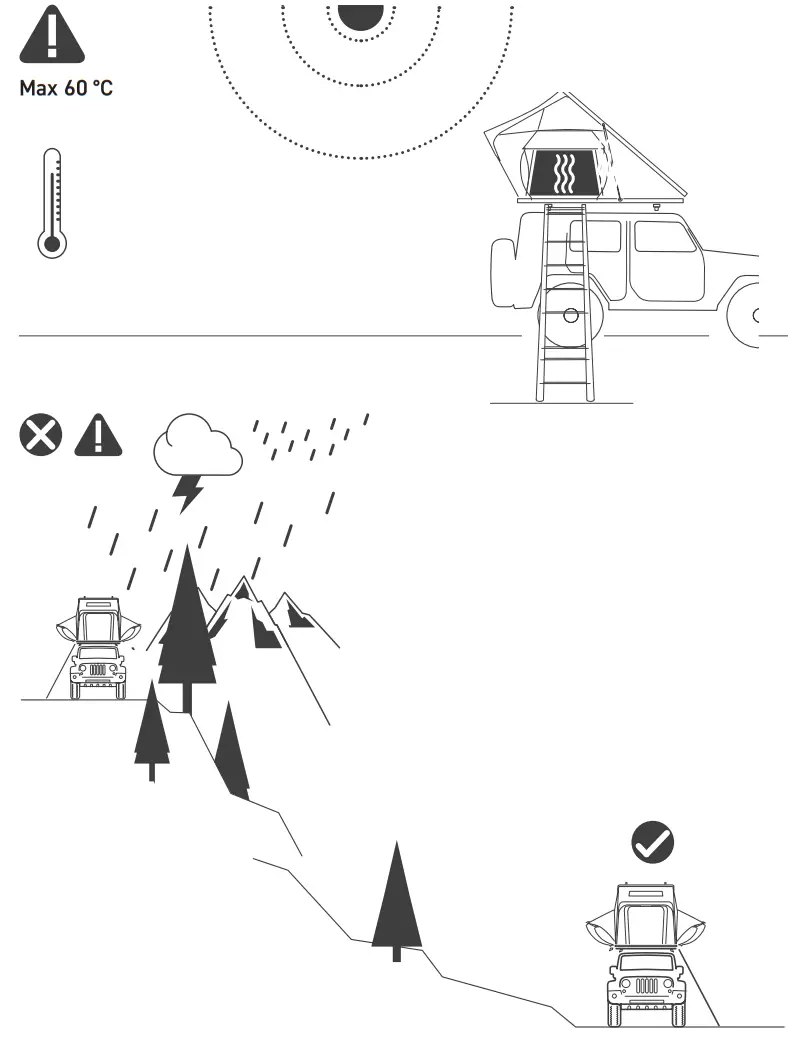 Max 60 °C