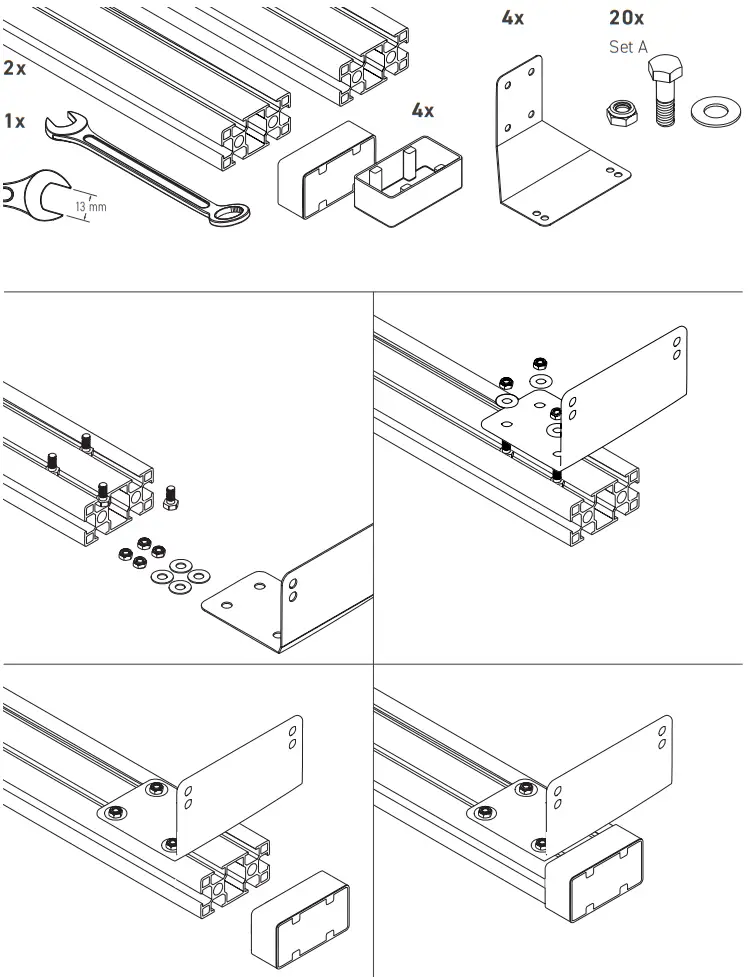 2x

1x

13 mm

4x

4x

20x
Set A