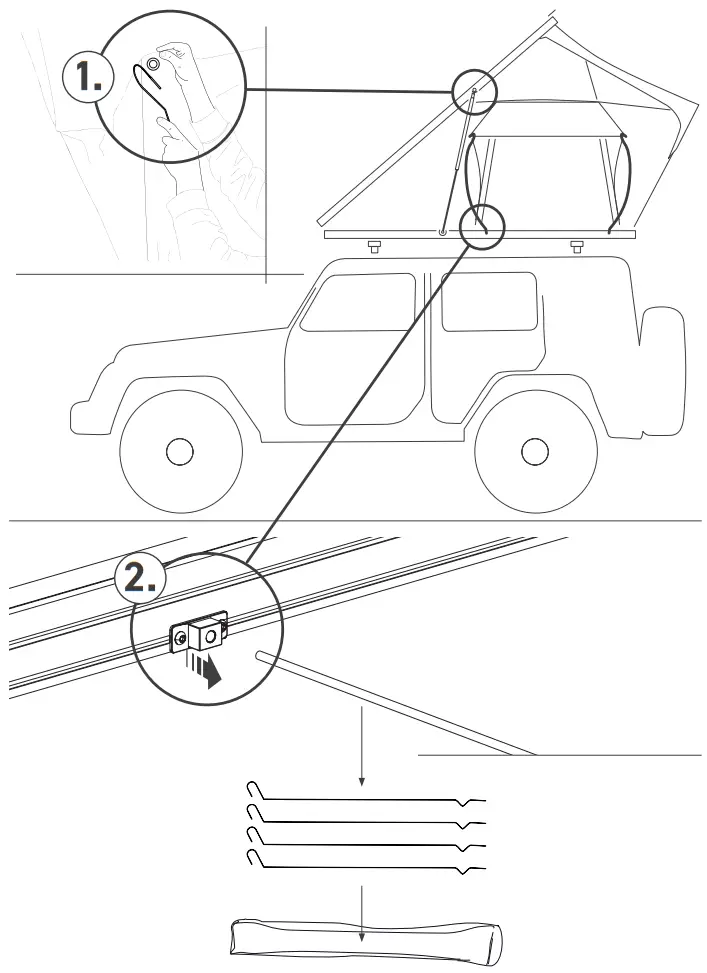 1.

2.