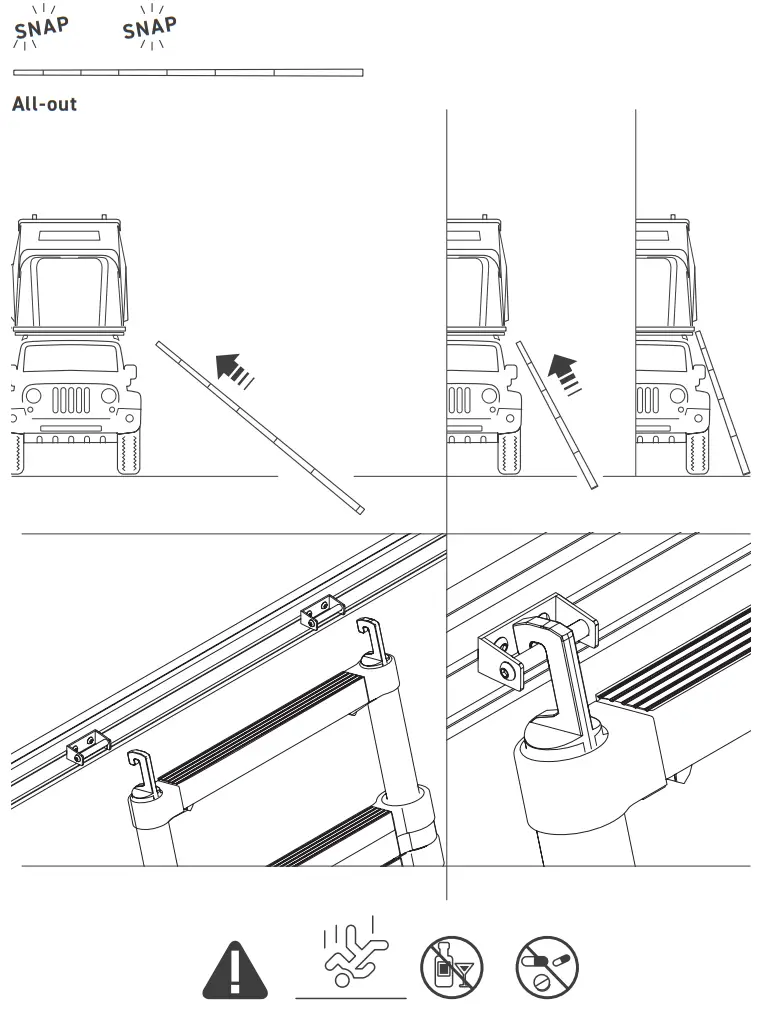 SNAP SNAP

All-out