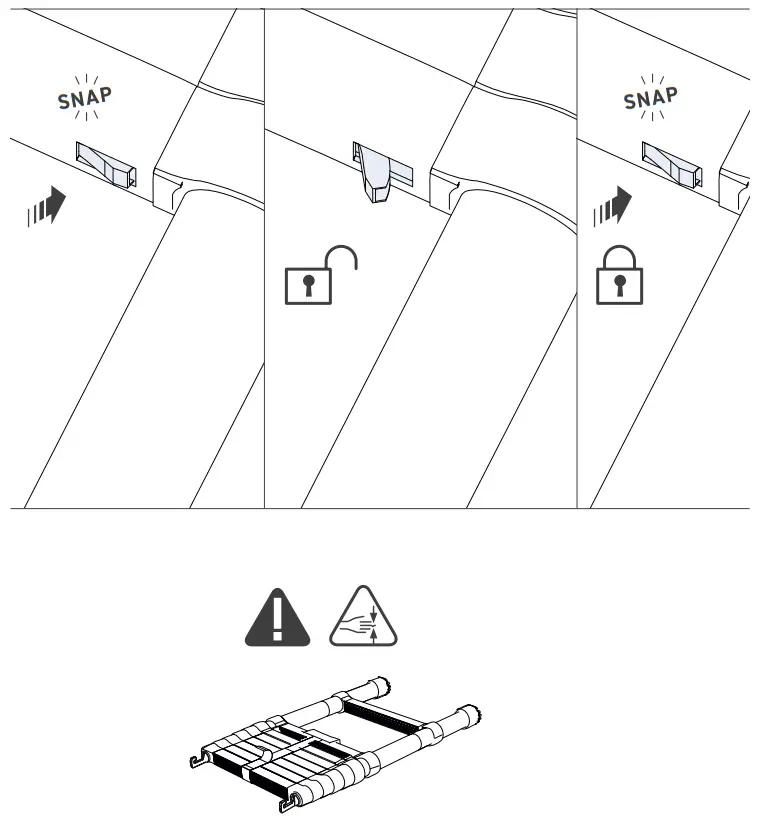 SNAP

SNAP