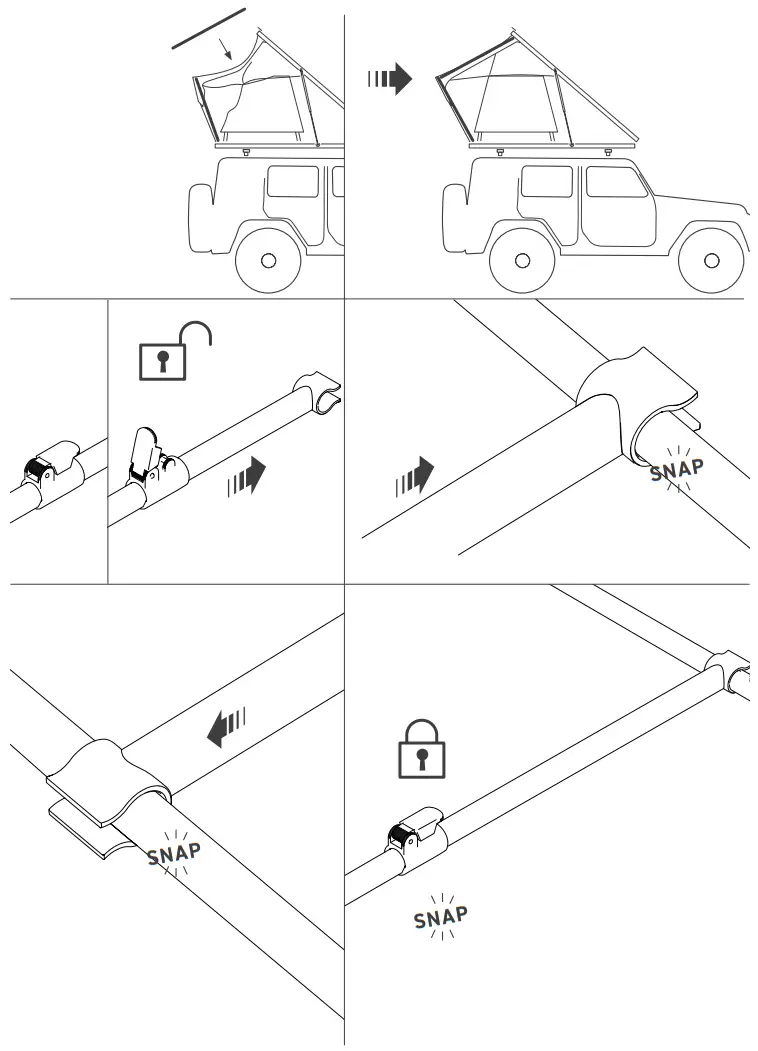 SNAP

SNAP

SNAP