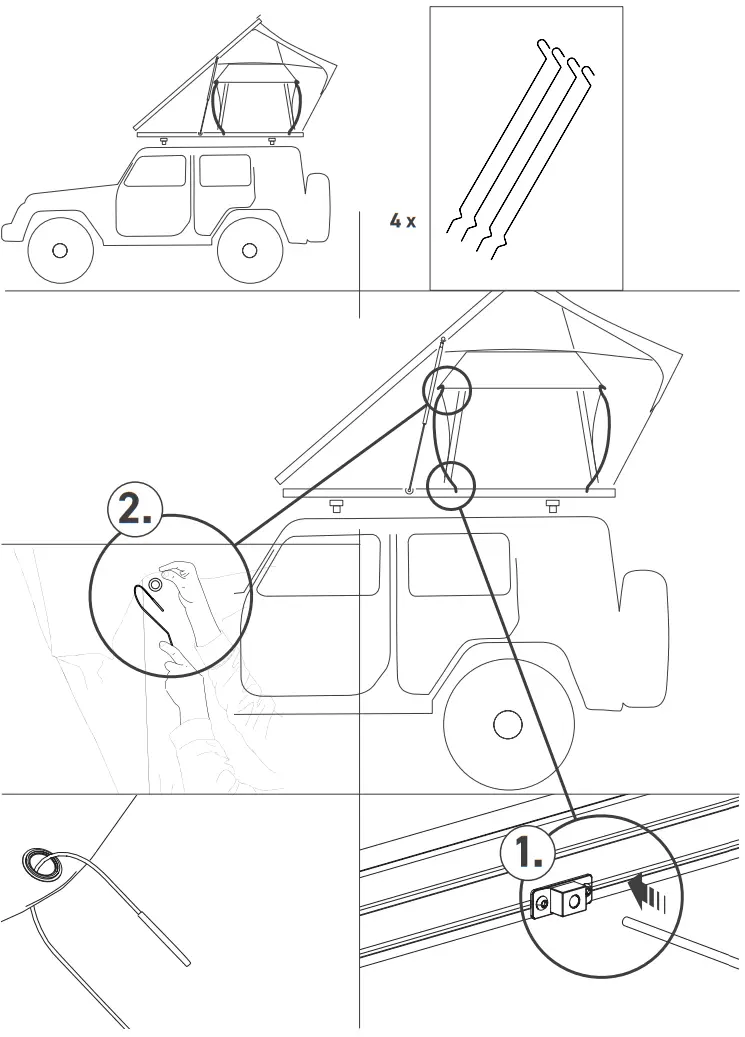 4 x

2.

1.