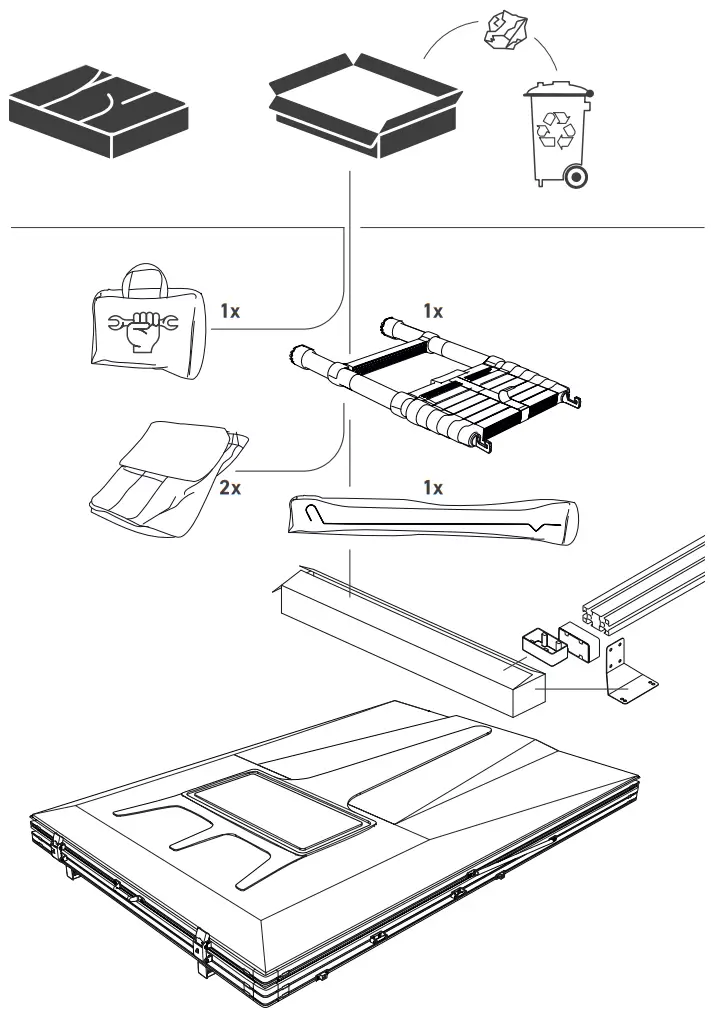 1x

1x

2x

1x