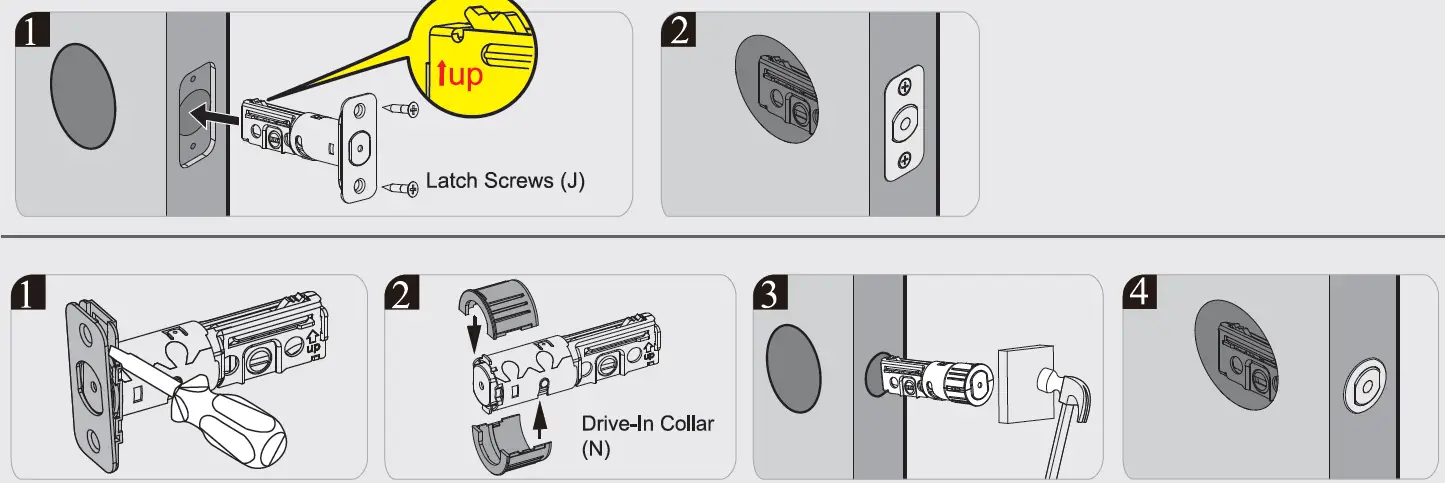 1

up

Latch Screws (J)

2

1

up

2

Drive-In Collar (N)

3

4