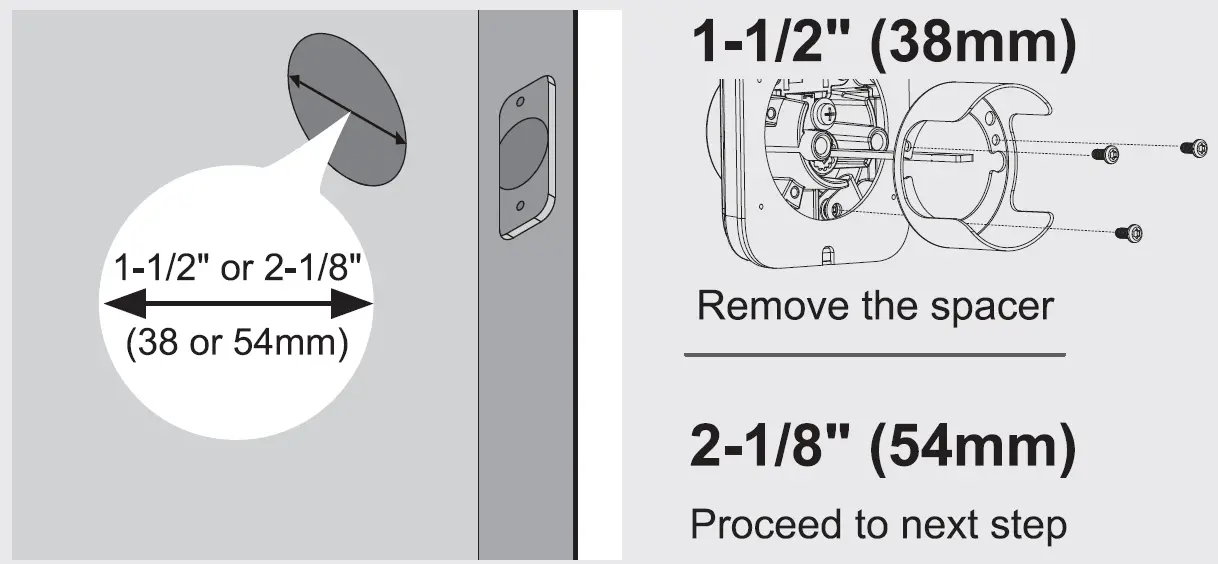 1-1/2" or 2-1/8"
(38 or 54mm)

1-1/2" (38mm)

Remove the spacer

2-1/8" (54mm)

Proceed to next step