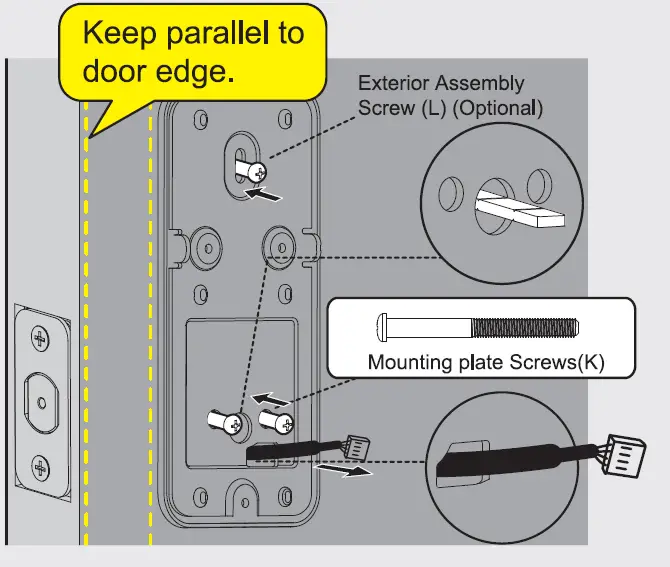 Keep parallel to door edge.

Exterior Assembly Screw (L) (Optional)

Mounting plate Screws(K)