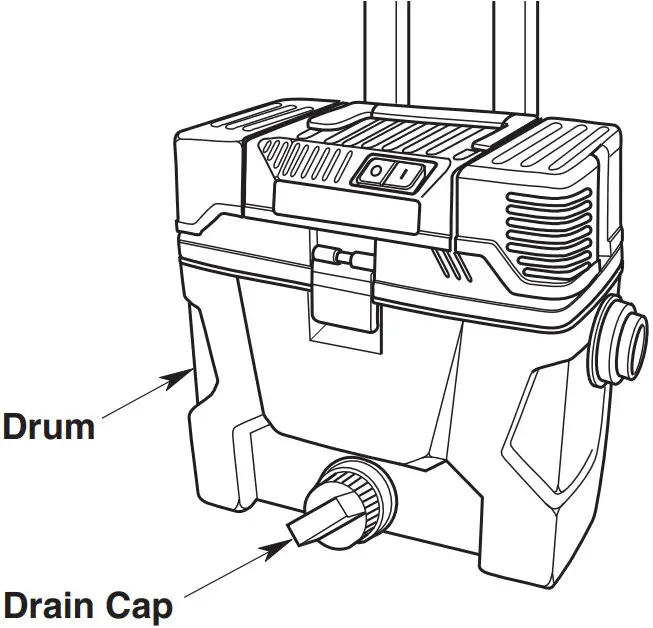 O I

Drum

Drain Cap