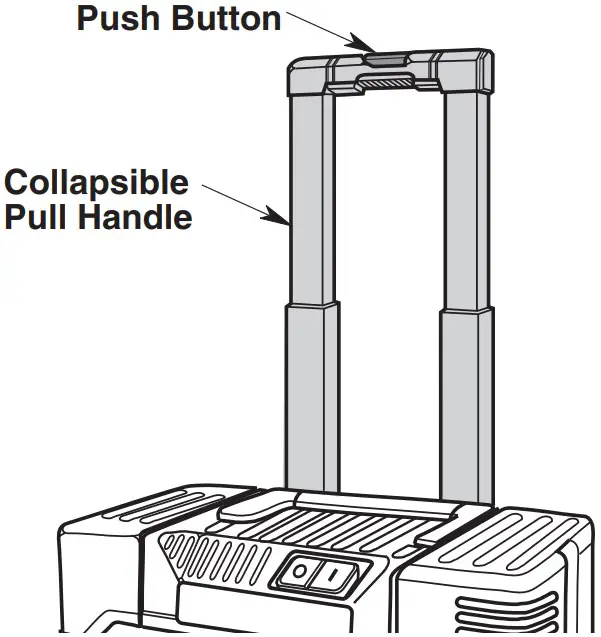 Push Button

Collapsible Pull Handle

O I