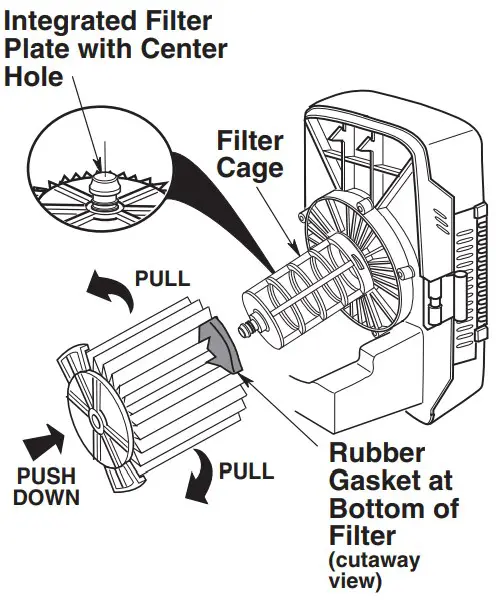 Integrated Filter Plate with Center Hole

Filter Cage

PULL

PUSH DOWN

PULL

Rubber Gasket at Bottom of Filter (cutaway view)