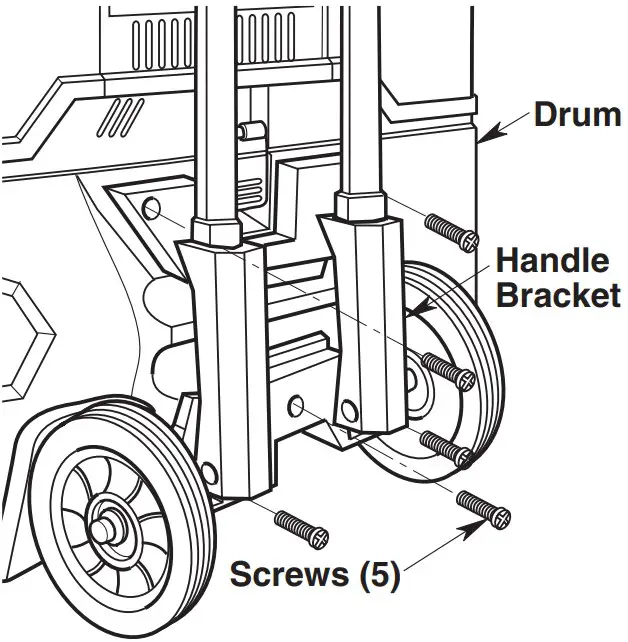 Drum

Handle Bracket

Screws (5)