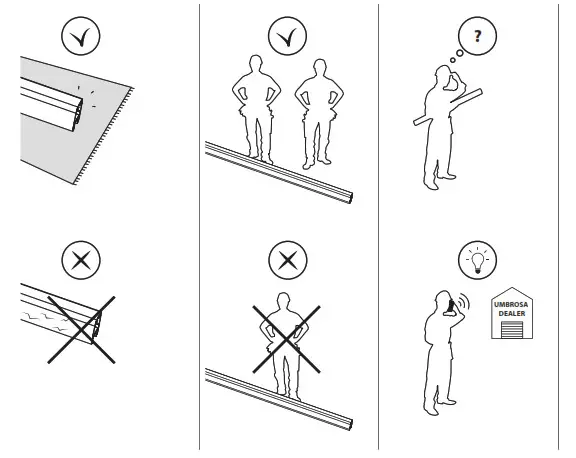 ?

UMBROSA DEALER